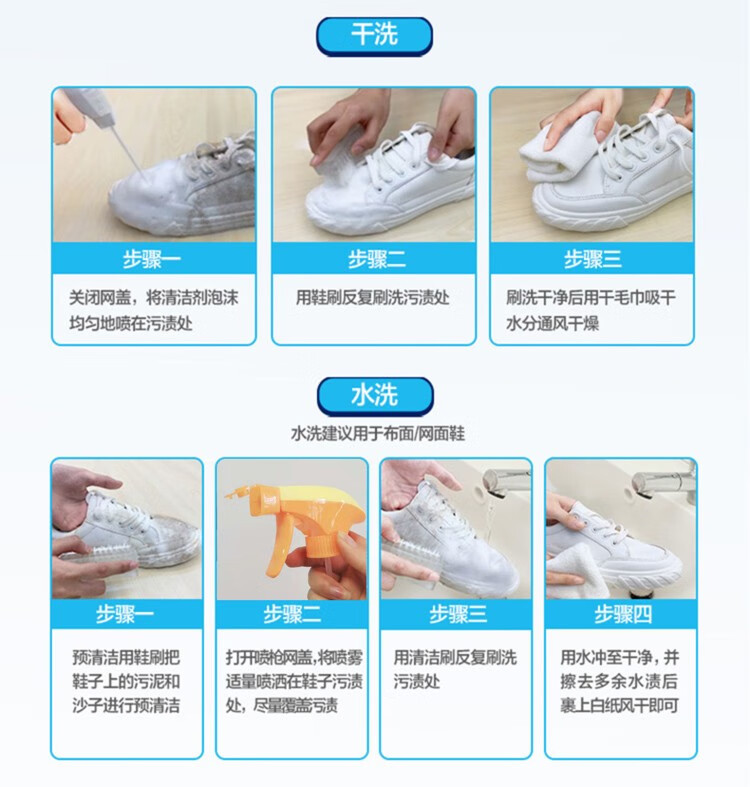 干洗

步骤一

关闭网盖，将清洁剂泡沫均匀地喷在污渍处

步骤二

用鞋刷反复刷洗污渍处

步骤三

刷洗干净后用干毛巾吸干水分通风干燥

水洗

水洗建议用于布面/网面鞋

步骤一

预清洁用鞋刷把鞋子上的污泥和沙子进行预清洁

步骤二

打开喷枪网盖，将喷雾适量喷洒在鞋子污渍处，尽量覆盖污渍

步骤三

用清洁刷反复刷洗污渍处

步骤四

用水冲至干净，并擦去多余水渍后裹上白纸风干即可