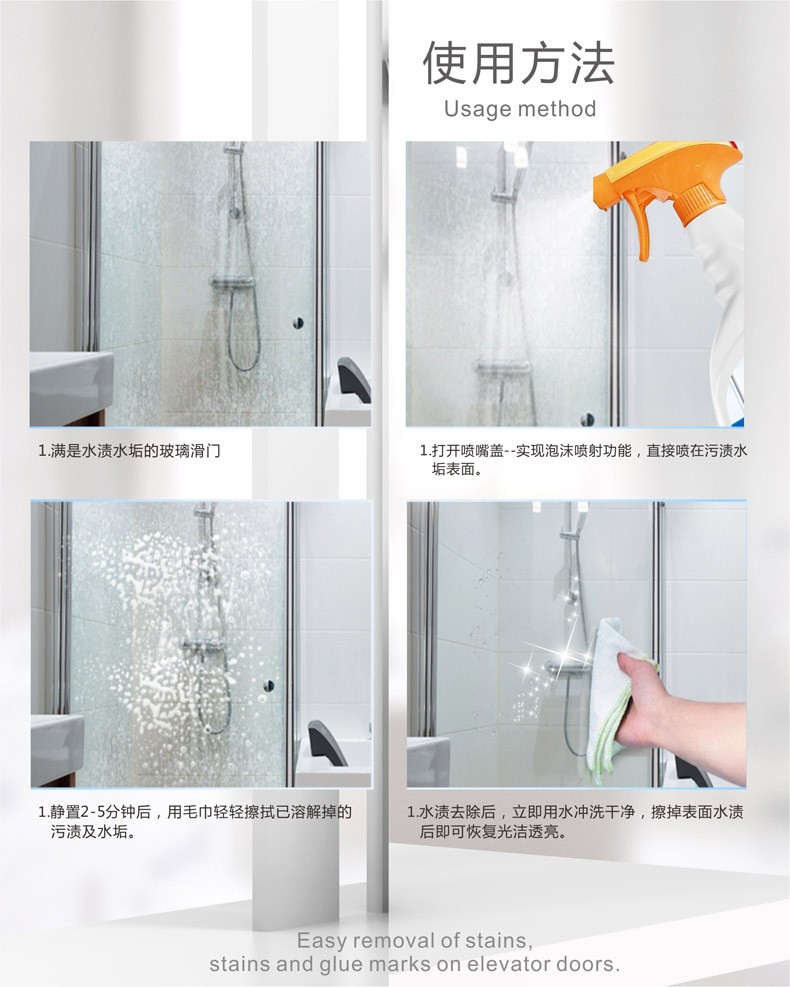 使用方法
Usage method

1.满是水渍水垢的玻璃滑门

1.打开喷嘴盖--实现泡沫喷射功能，直接喷在污渍水垢表面。

1.静置2-5分钟后，用毛巾轻轻擦拭已溶解掉的污渍及水垢。

1.水渍去除后，立即用水冲洗干净，擦掉表面水渍后即可恢复光洁透亮。

Easy removal of stains, stains and glue marks on elevator doors.