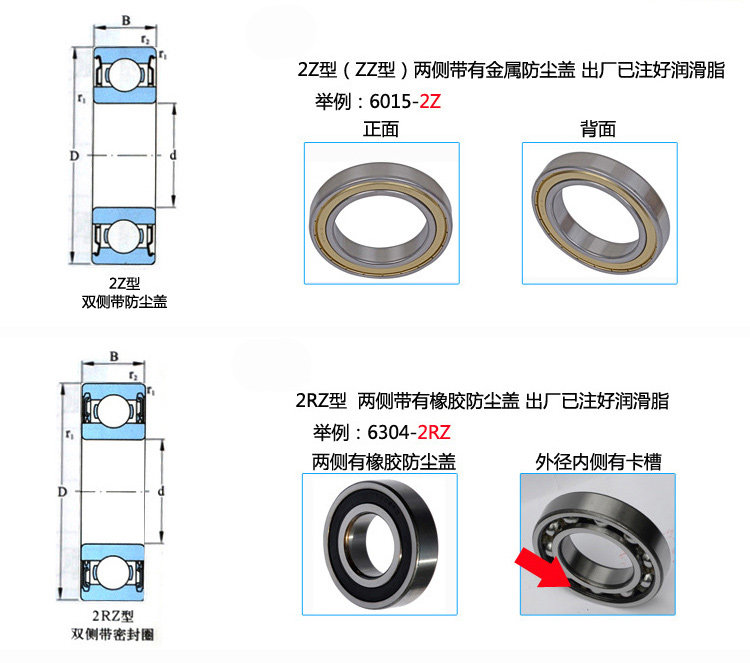 B
$r_2$
$r_1$
$r_1$
D
d
2Z型
双侧带防尘盖

2Z型（ZZ型）两侧带有金属防尘盖 出厂已注好润滑脂
举例：6015-2Z
正面
背面

B
$r_2$
$r_1$
$r_1$
D
d
2RZ型
双侧带密封圈

2RZ型 两侧带有橡胶防尘盖 出厂已注好润滑脂
举例：6304-2RZ
两侧有橡胶防尘盖
外径内侧有卡槽