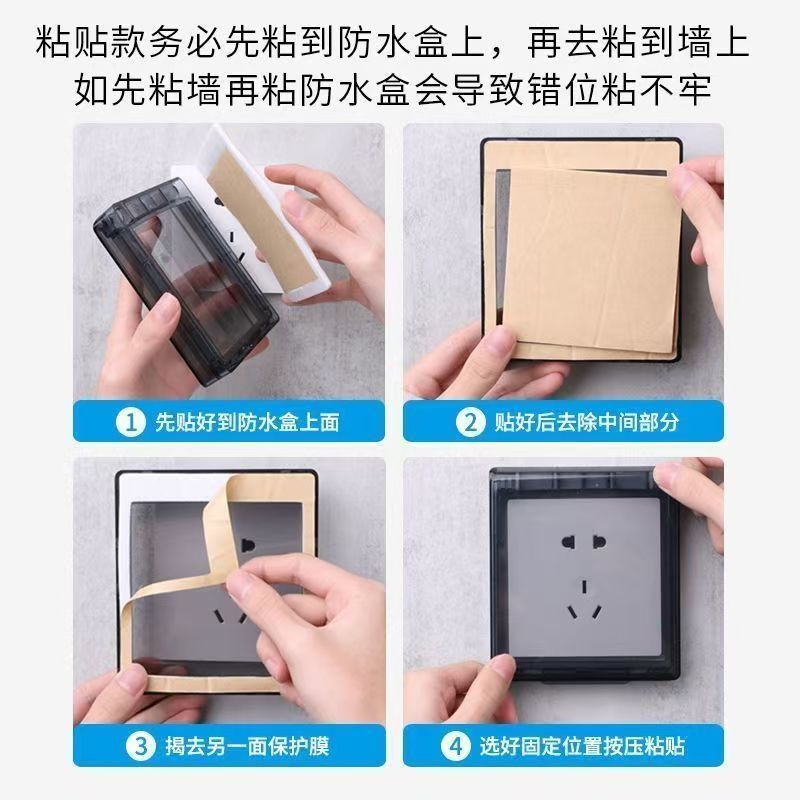 粘贴款务必先粘到防水盒上，再去粘到墙上
如先粘墙再粘防水盒会导致错位粘不牢

1 先贴好到防水盒上面

2 贴好后去除中间部分

3 揭去另一面保护膜

4 选好固定位置按压粘贴