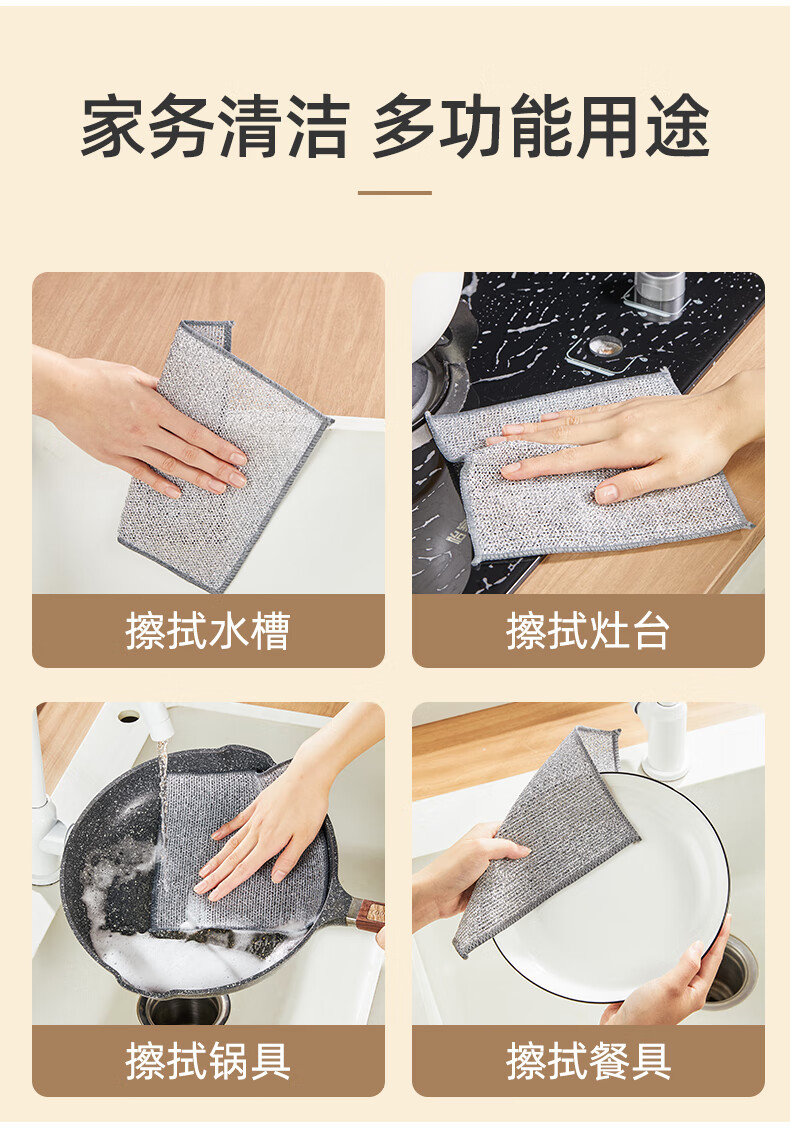 家务清洁 多功能用途

擦拭水槽

擦拭灶台

擦拭锅具

擦拭餐具