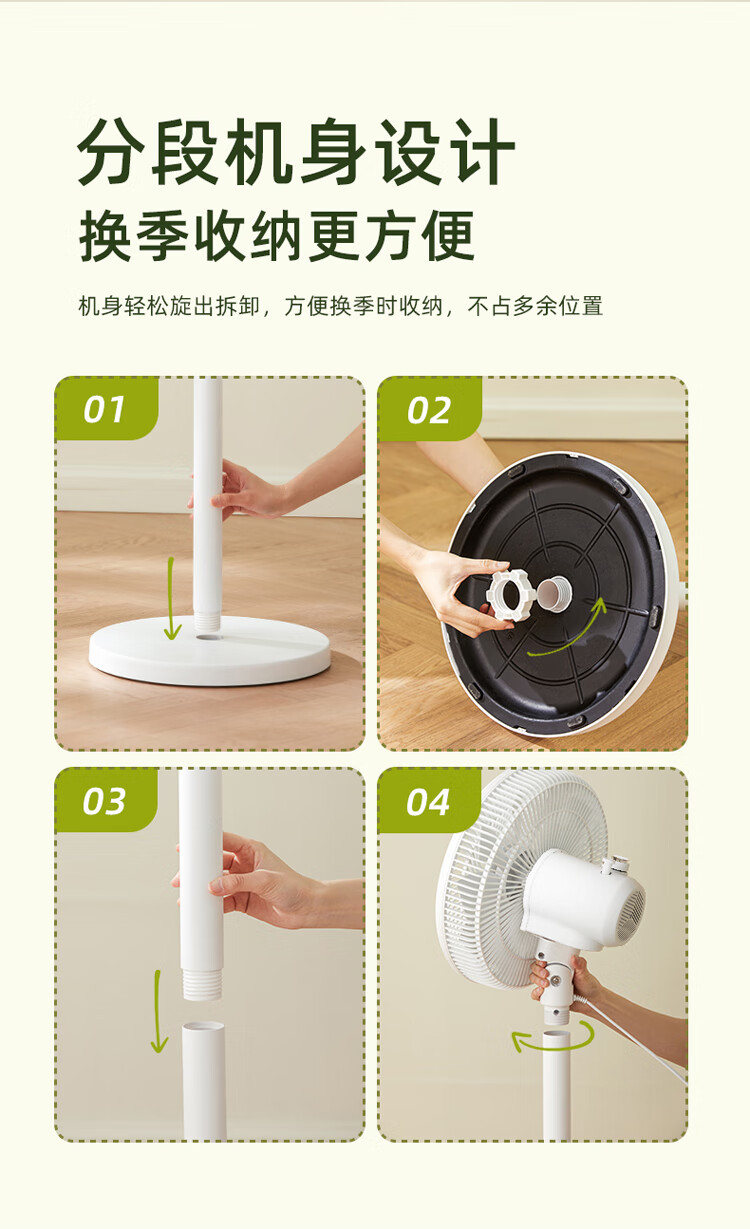 分段机身设计
换季收纳更方便

机身轻松旋出拆卸，方便换季时收纳，不占多余位置

01

02

03

04