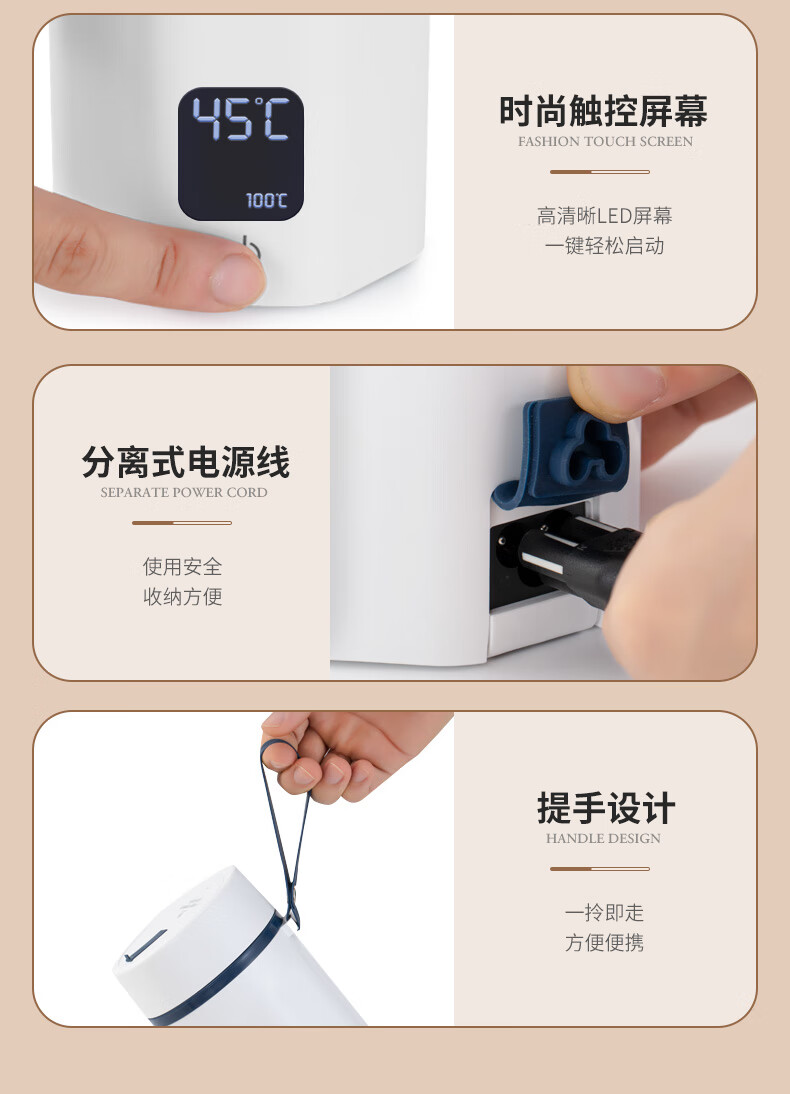 45℃

100℃

时尚触控屏幕
FASHION TOUCH SCREEN

高清晰LED屏幕
一键轻松启动

分离式电源线
SEPARATE POWER CORD

使用安全
收纳方便

提手设计
HANDLE DESIGN

一拎即走
方便便携