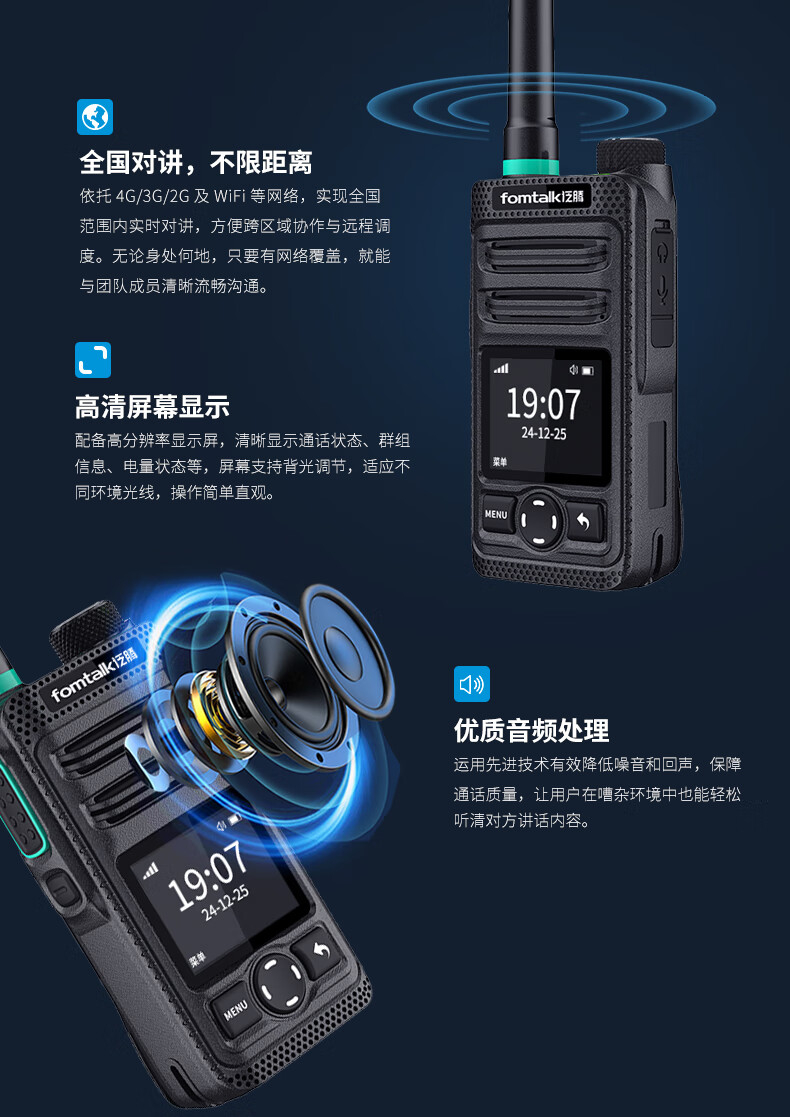 全国对讲，不限距离

依托 4G/3G/2G 及 WiFi 等网络，实现全国范围内实时对讲，方便跨区域协作与远程调度。无论身处何地，只要有网络覆盖，就能与团队成员清晰流畅沟通。

fomtalk泛腾

19:07
24-12-25
菜单
MENU

高清屏幕显示

配备高分辨率显示屏，清晰显示通话状态、群组信息、电量状态等，屏幕支持背光调节，适应不同环境光线，操作简单直观。

fomtalk泛腾

19:07
24-12-25
菜单
MENU

优质音频处理

运用先进技术有效降低噪音和回声，保障通话质量，让用户在嘈杂环境中也能轻松听清对方讲话内容。