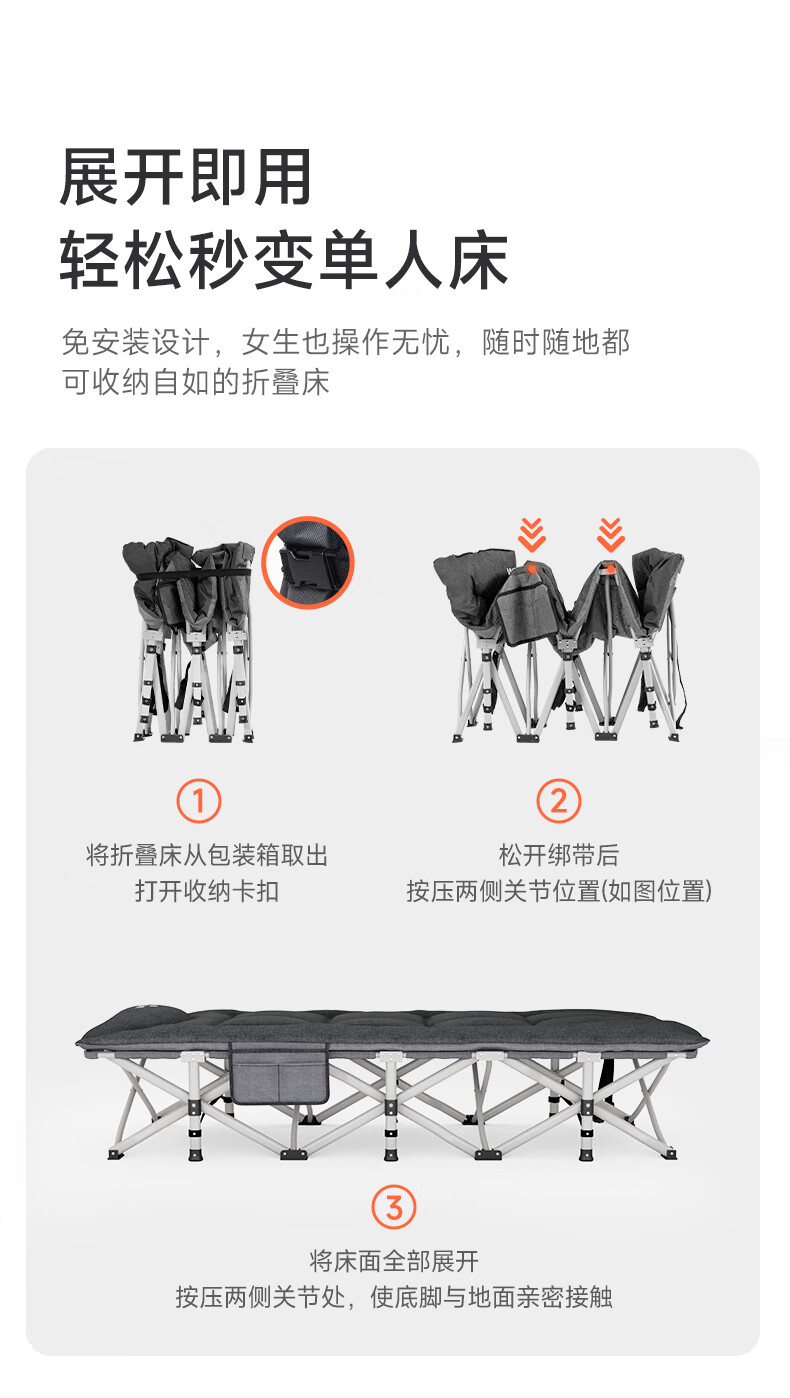 展开即用
轻松秒变单人床

免安装设计，女生也操作无忧，随时随地都可收纳自如的折叠床

①
将折叠床从包装箱取出
打开收纳卡扣

②
松开绑带后
按压两侧关节位置(如图位置)

③
将床面全部展开
按压两侧关节处，使底脚与地面亲密接触