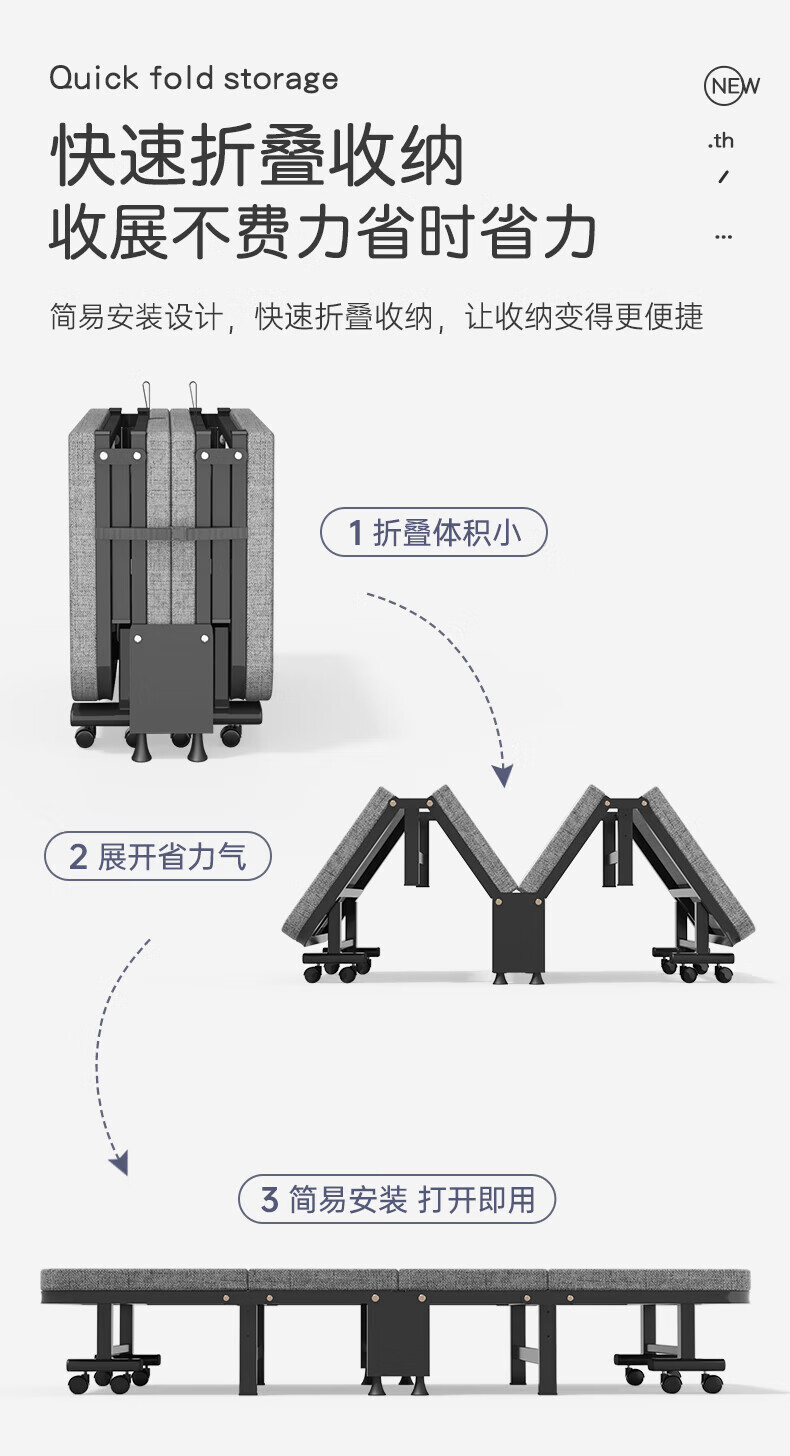 Quick fold storage

NEW

.th

/

...

快速折叠收纳
收展不费力省时省力

简易安装设计，快速折叠收纳，让收纳变得更便捷

1 折叠体积小

2 展开省力气

3 简易安装 打开即用