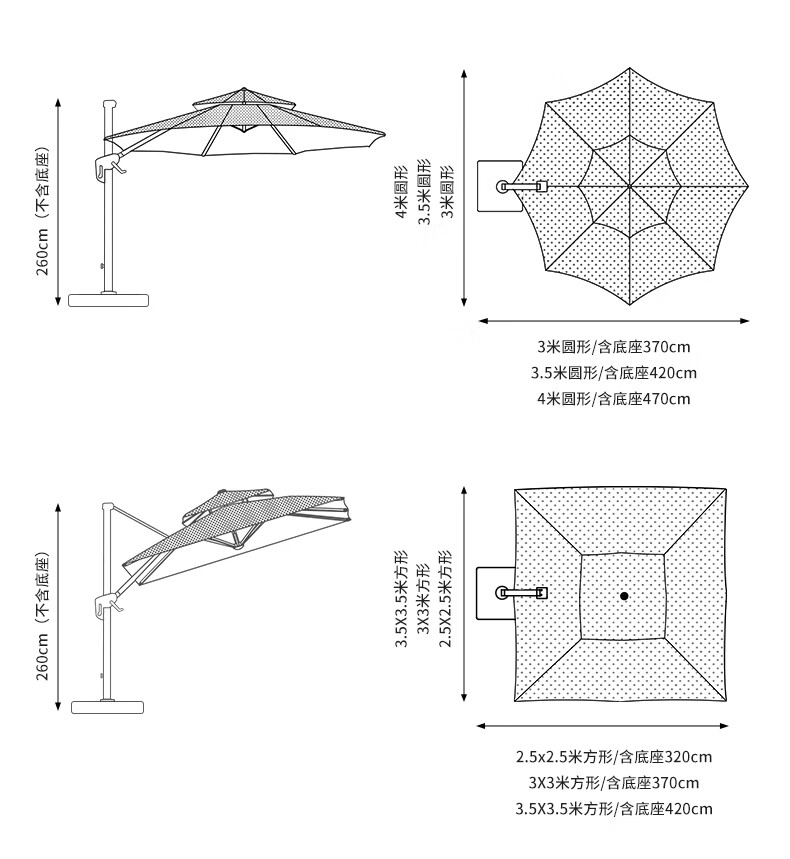 260cm（不含底座）

4米圆形
3.5米圆形
3米圆形

3米圆形/含底座370cm
3.5米圆形/含底座420cm
4米圆形/含底座470cm

260cm（不含底座）

3.5X3.5米方形
3X3米方形
2.5X2.5米方形

2.5x2.5米方形/含底座320cm
3X3米方形/含底座370cm
3.5X3.5米方形/含底座420cm