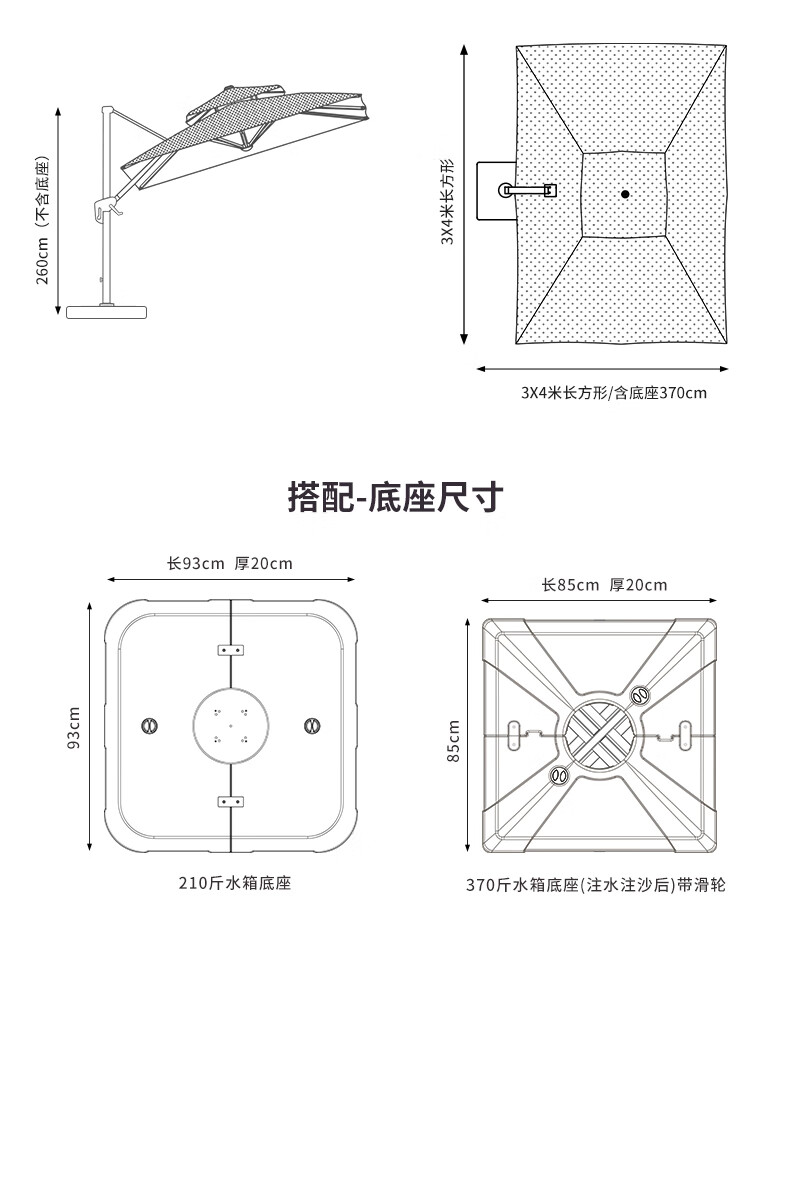 260cm（不含底座）

3X4米长方形

3X4米长方形/含底座370cm

搭配-底座尺寸

长93cm 厚20cm

93cm

210斤水箱底座

长85cm 厚20cm

85cm

370斤水箱底座(注水注沙后)带滑轮