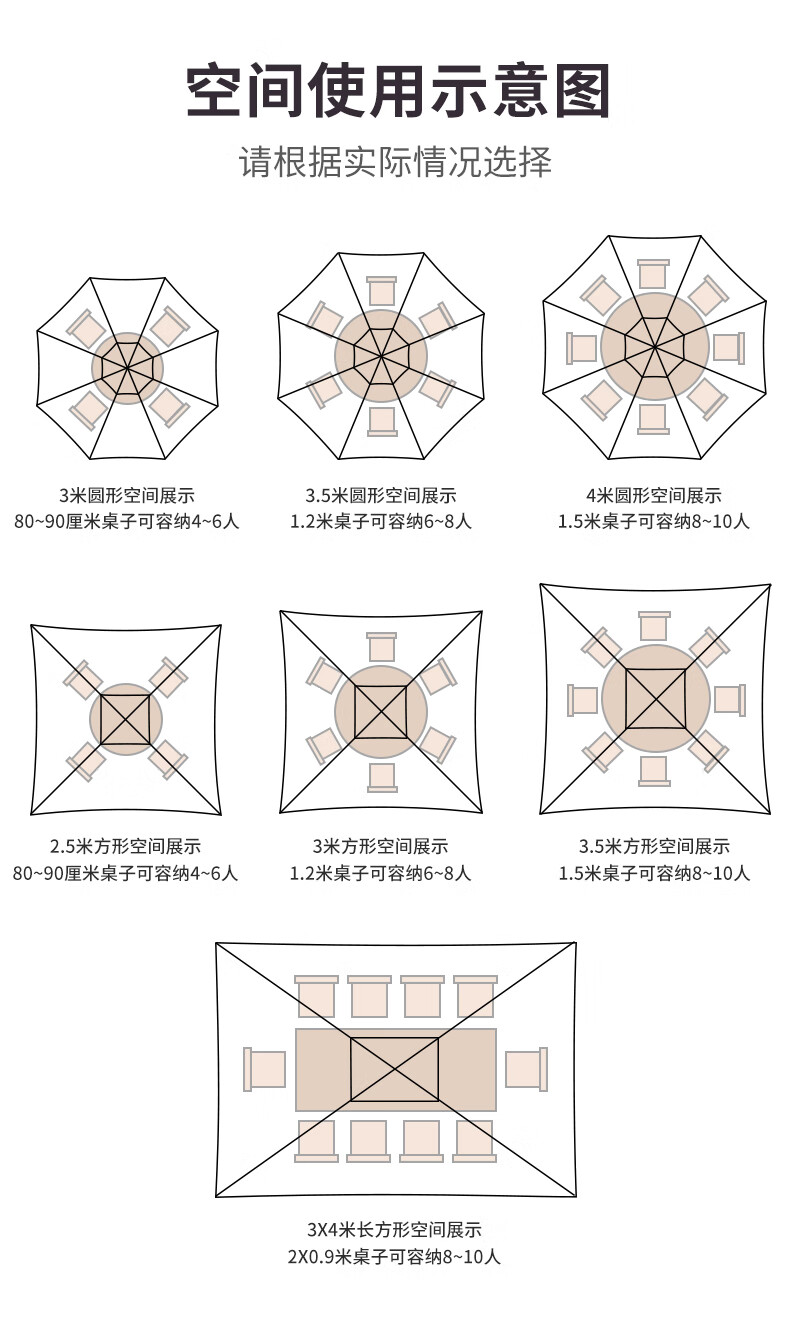 空间使用示意图

请根据实际情况选择

3米圆形空间展示
80~90厘米桌子可容纳4~6人

3.5米圆形空间展示
1.2米桌子可容纳6~8人

4米圆形空间展示
1.5米桌子可容纳8~10人

2.5米方形空间展示
80~90厘米桌子可容纳4~6人

3米方形空间展示
1.2米桌子可容纳6~8人

3.5米方形空间展示
1.5米桌子可容纳8~10人

3X4米长方形空间展示
2X0.9米桌子可容纳8~10人