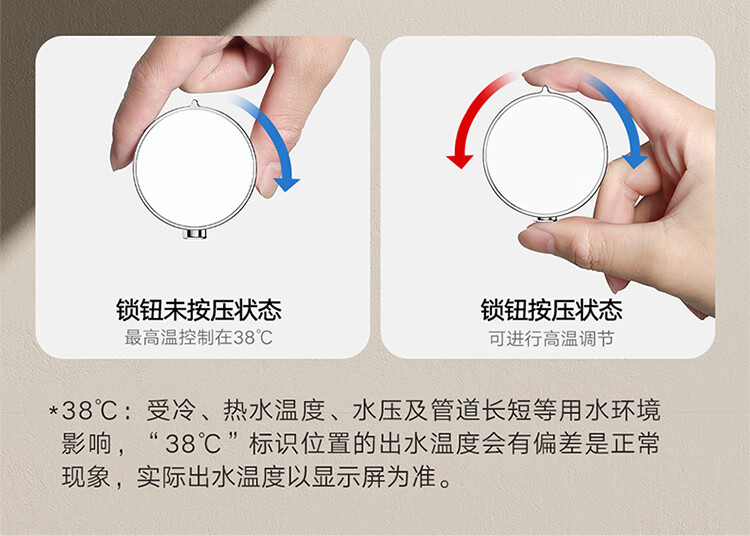 锁钮未按压状态
最高温控制在38℃

锁钮按压状态
可进行高温调节

*38℃：受冷、热水温度、水压及管道长短等用水环境影响，“38℃”标识位置的出水温度会有偏差是正常现象，实际出水温度以显示屏为准。