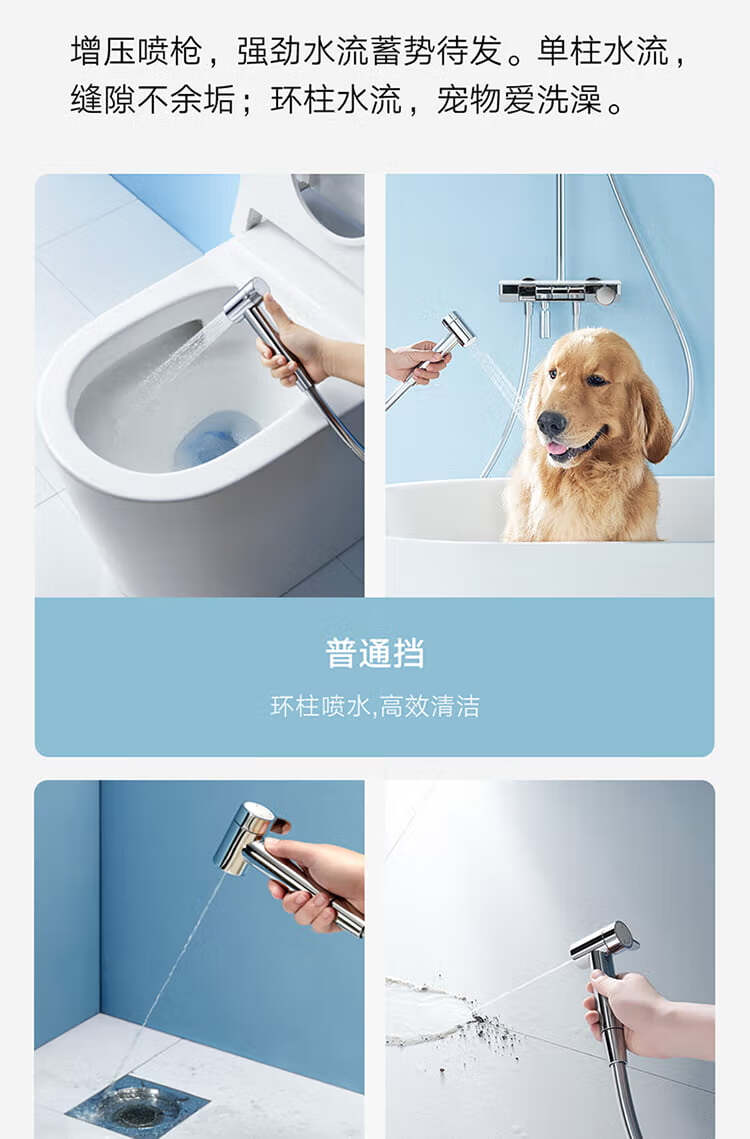 增压喷枪，强劲水流蓄势待发。单柱水流，缝隙不余垢；环柱水流，宠物爱洗澡。

普通挡

环柱喷水,高效清洁