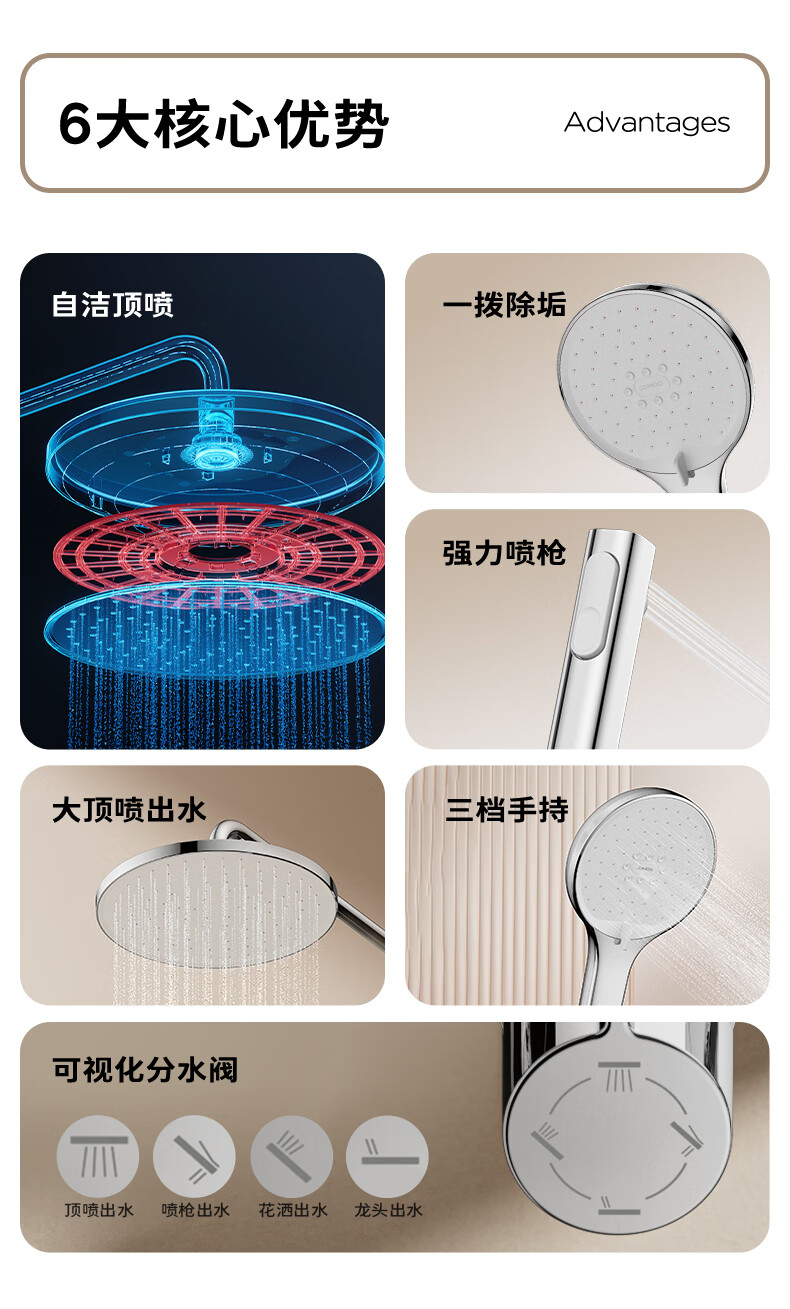 6大核心优势

Advantages

自洁顶喷

一拨除垢

强力喷枪

大顶喷出水

三档手持

可视化分水阀

顶喷出水

喷枪出水

花洒出水

龙头出水