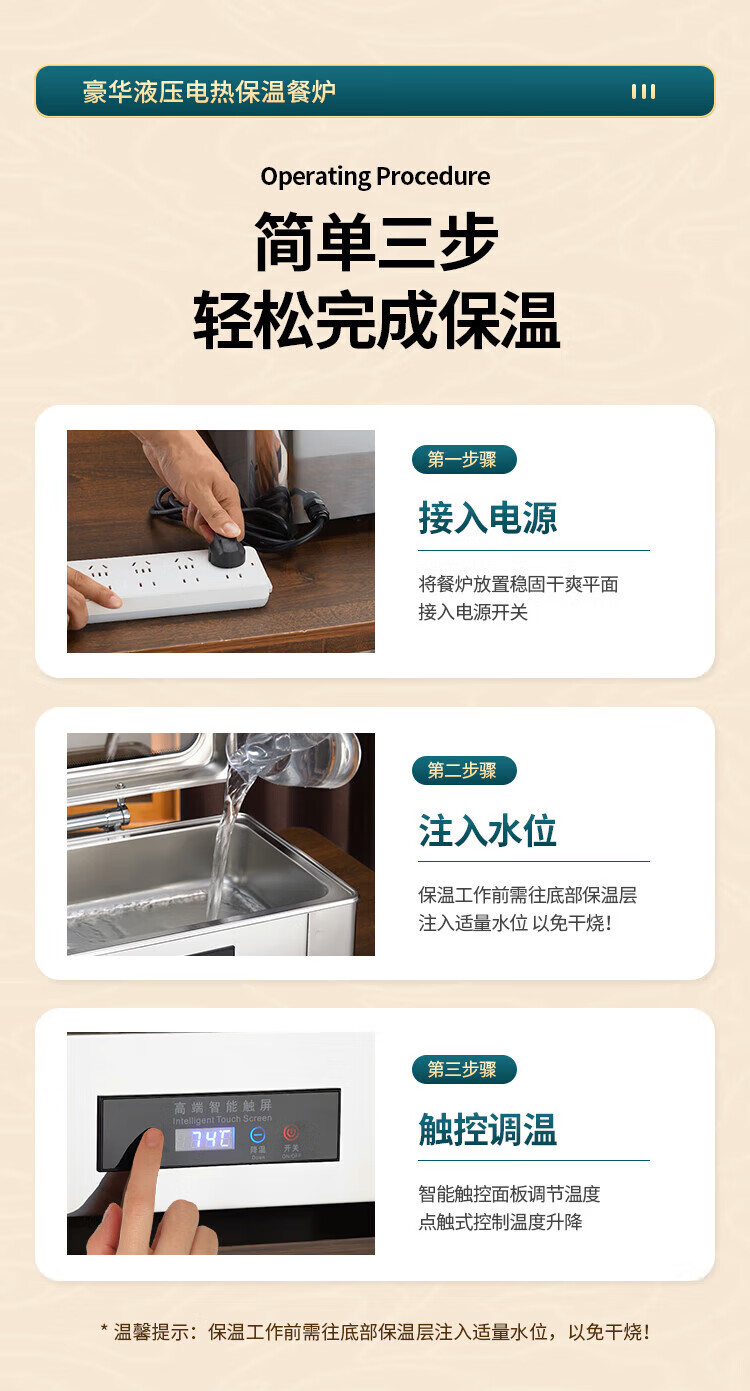 豪华液压电热保温餐炉

Operating Procedure

简单三步
轻松完成保温

第一步骤

接入电源

将餐炉放置稳固干爽平面
接入电源开关

第二步骤

注入水位

保温工作前需往底部保温层
注入适量水位 以免干烧!

高端智能触屏
Intelligent Touch Screen
74C
降温
开关

第三步骤

触控调温

智能触控面板调节温度
点触式控制温度升降

* 温馨提示：保温工作前需往底部保温层注入适量水位，以免干烧!