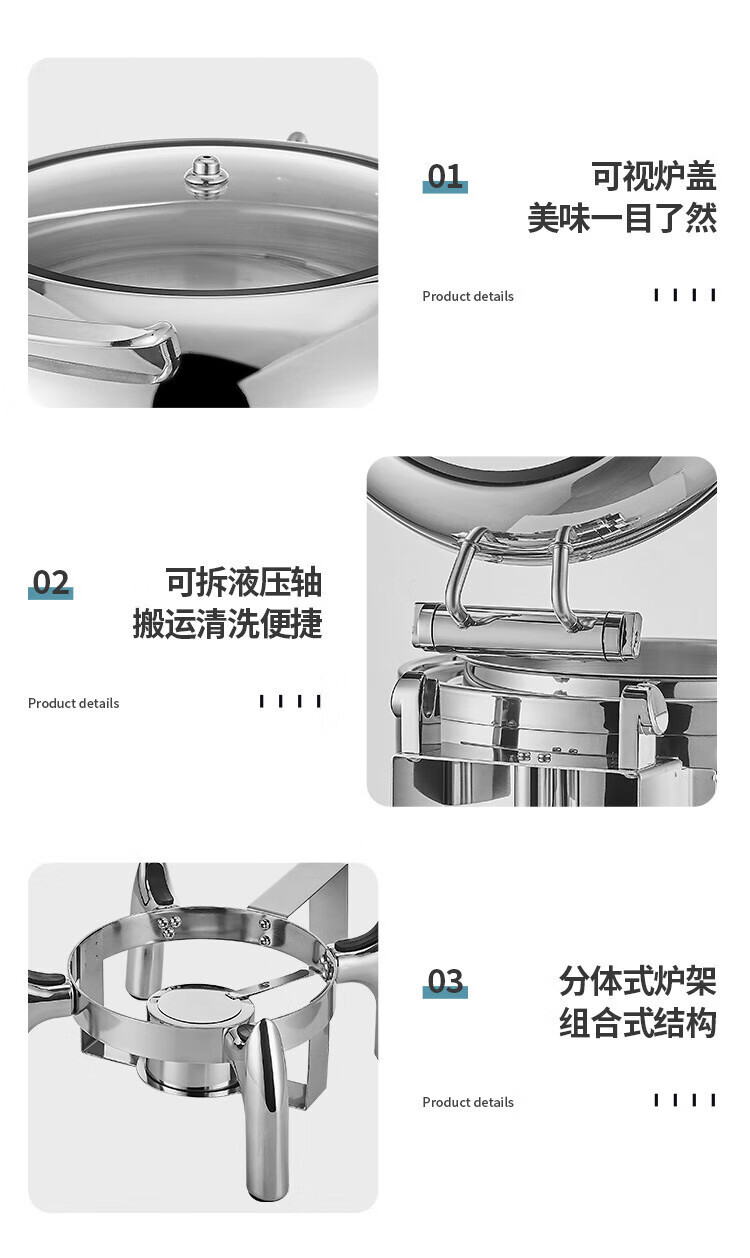 01

可视炉盖
美味一目了然

Product details

02

可拆液压轴
搬运清洗便捷

Product details

03

分体式炉架
组合式结构

Product details