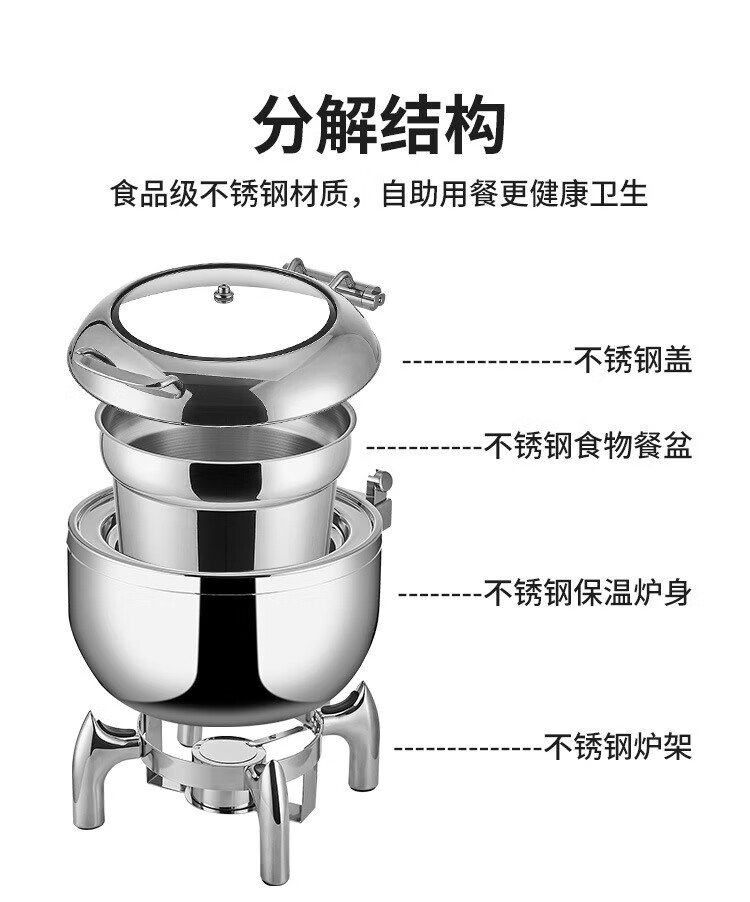 分解结构

食品级不锈钢材质，自助用餐更健康卫生

----------------不锈钢盖

-----------不锈钢食物餐盆

--------不锈钢保温炉身

--------------不锈钢炉架