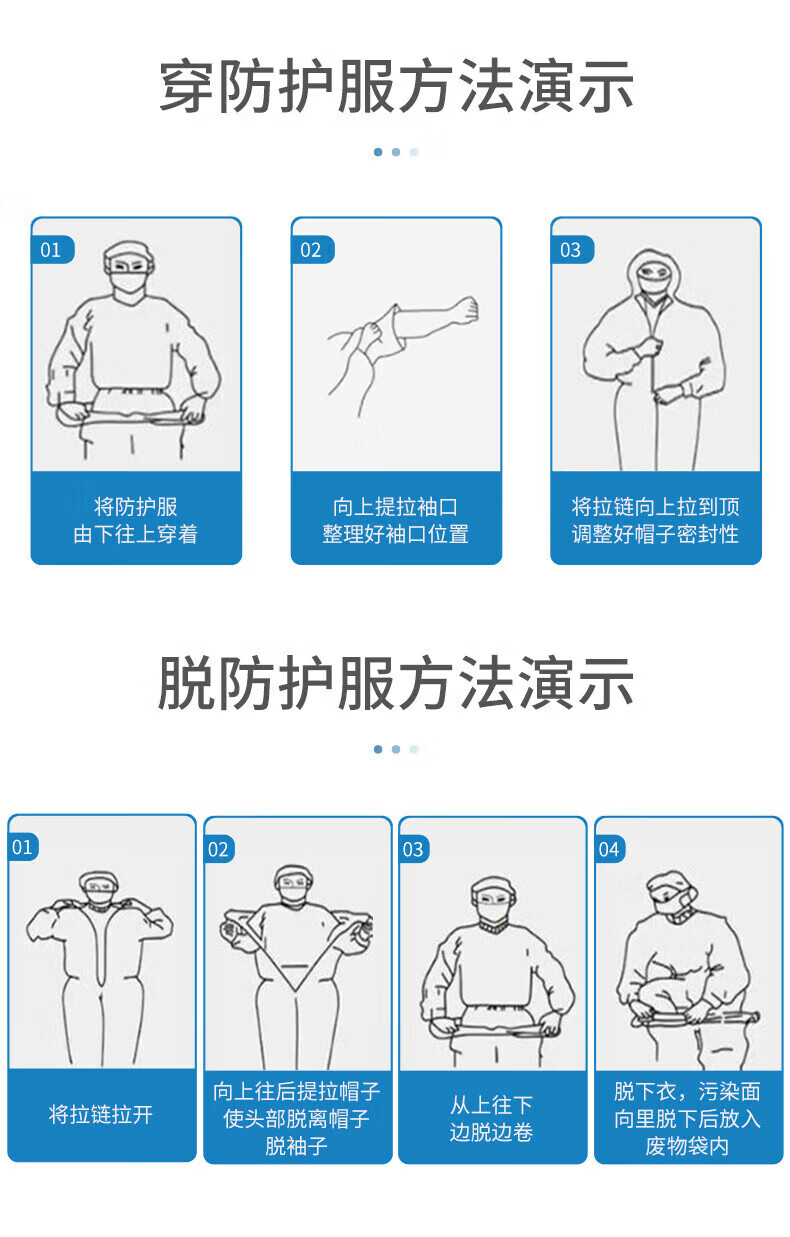 穿防护服方法演示

01
将防护服
由下往上穿着

02
向上提拉袖口
整理好袖口位置

03
将拉链向上拉到顶
调整好帽子密封性

脱防护服方法演示

01
将拉链拉开

02
向上往后提拉帽子
使头部脱离帽子
脱袖子

03
从上往下
边脱边卷

04
脱下衣，污染面
向里脱下后放入
废物袋内