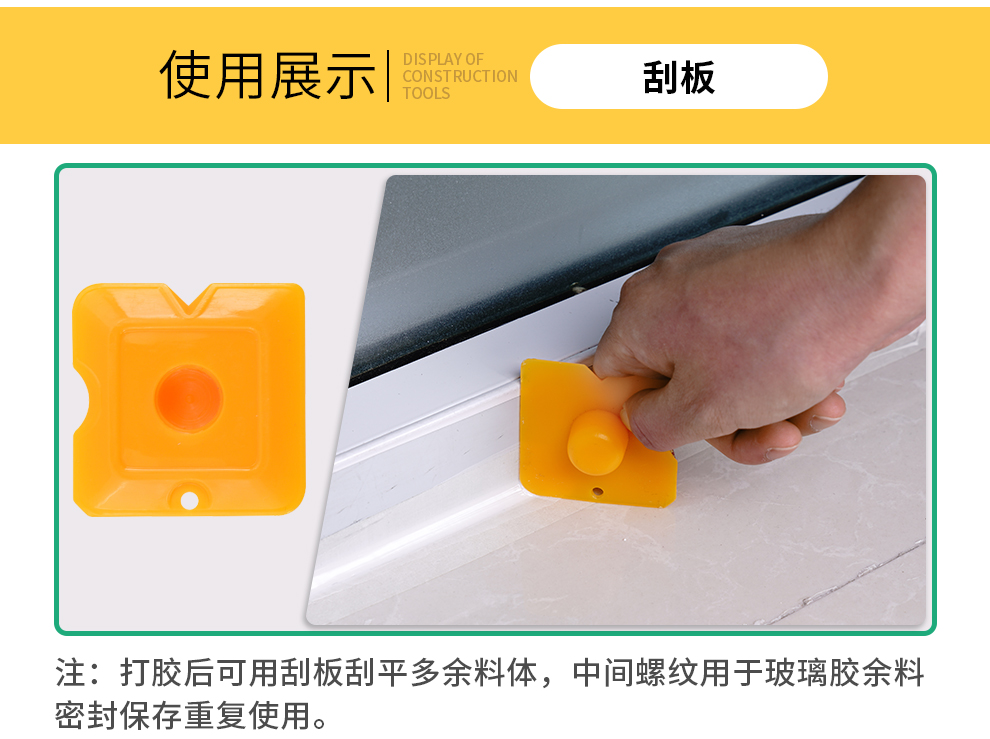 使用展示 DISPLAY OF CONSTRUCTION TOOLS

刮板

注：打胶后可用刮板刮平多余料体，中间螺纹用于玻璃胶余料密封保存重复使用。