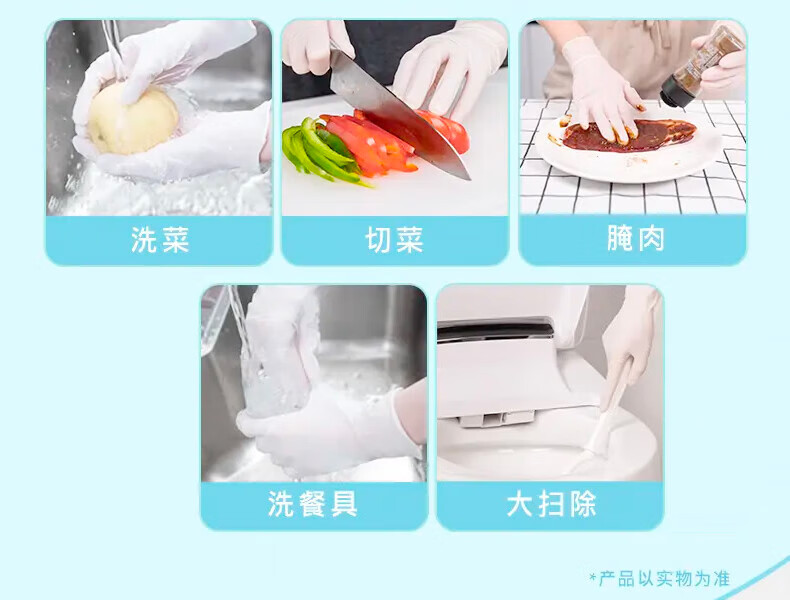 洗菜

切菜

腌肉

洗餐具

大扫除

*产品以实物为准