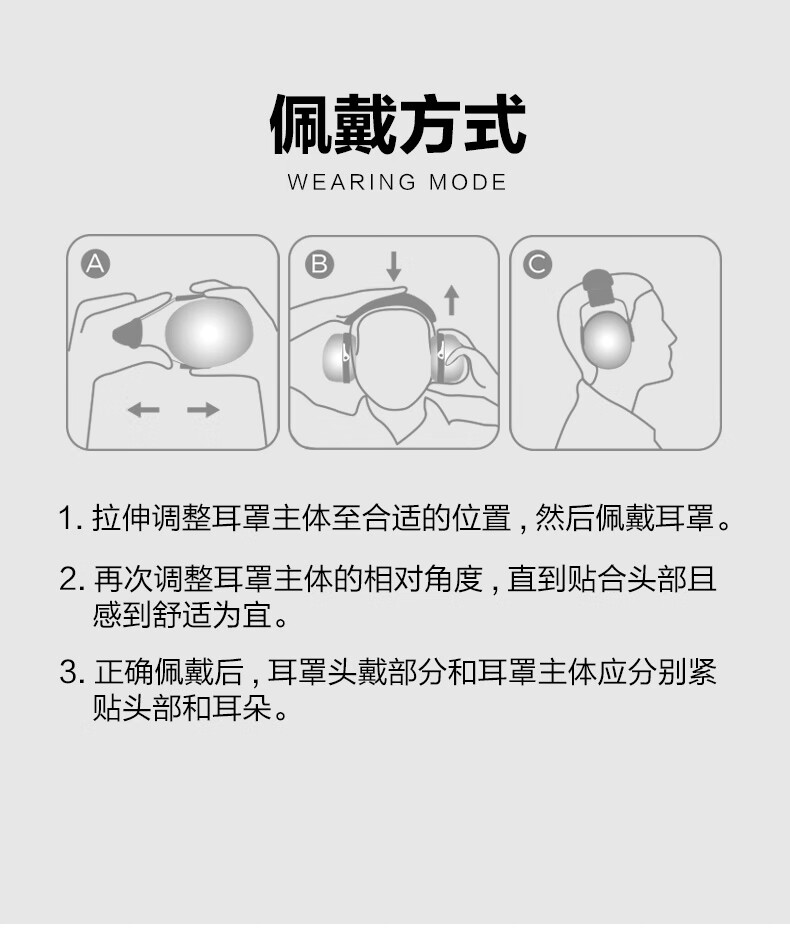 佩戴方式
WEARING MODE

A

B

C

1. 拉伸调整耳罩主体至合适的位置，然后佩戴耳罩。

2. 再次调整耳罩主体的相对角度，直到贴合头部且感到舒适为宜。

3. 正确佩戴后，耳罩头戴部分和耳罩主体应分别紧贴头部和耳朵。