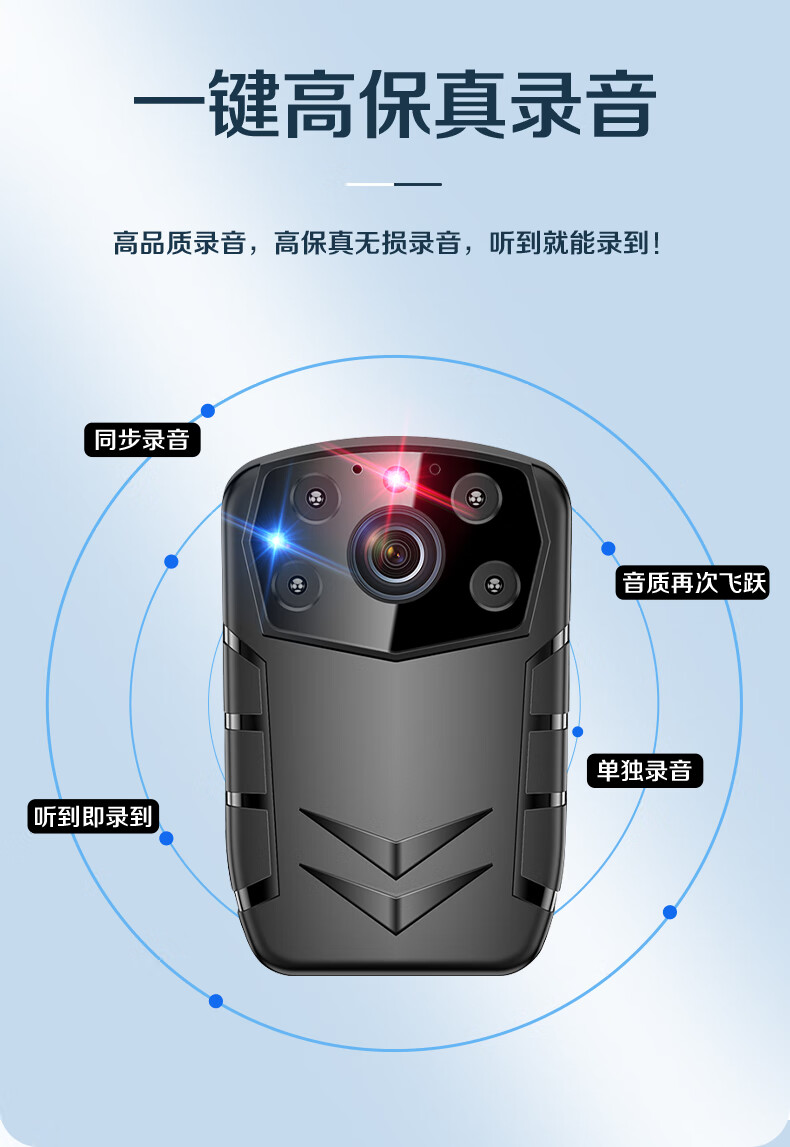 一键高保真录音

高品质录音，高保真无损录音，听到就能录到！

同步录音

音质再次飞跃

单独录音

听到即录到