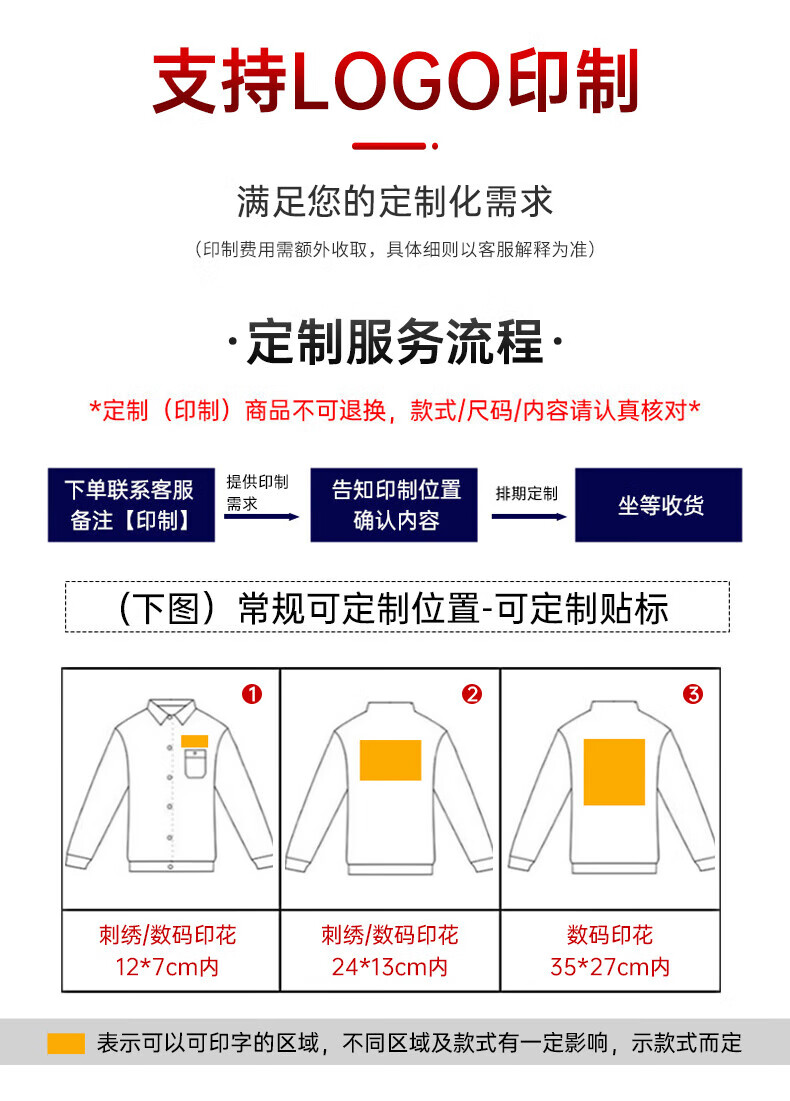 支持LOGO印制

满足您的定制化需求

（印制费用需额外收取，具体细则以客服解释为准）

·定制服务流程·

*定制（印制）商品不可退换，款式/尺码/内容请认真核对*

下单联系客服 备注【印制】

提供印制需求

告知印制位置 确认内容

排期定制

坐等收货

（下图）常规可定制位置-可定制贴标

| ❶ | ❷ | ❸ |
|---|---|---|
| 刺绣/数码印花 12*7cm内 | 刺绣/数码印花 24*13cm内 | 数码印花 35*27cm内 |

表示可以可印字的区域，不同区域及款式有一定影响，示款式而定